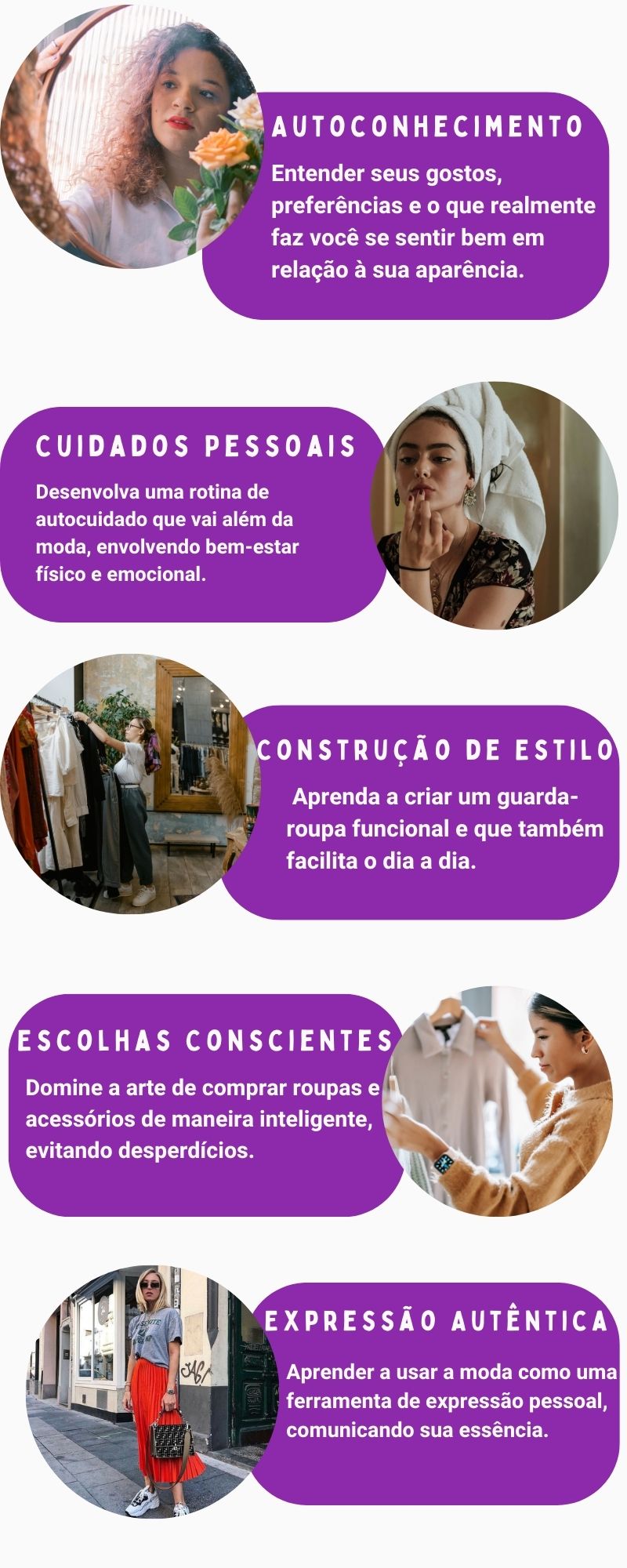 AUTOCONHECIMENTO
Entender seus gostos, preferências e o que realmente faz você se sentir bem em relação à sua aparência.

CUIDADOS PESSOAIS
Desenvolva uma rotina de autocuidado que vai além da moda, envolvendo bem-estar físico e emocional.

CONSTRUÇÃO DE ESTILO
Aprenda a criar um guarda-roupa funcional e que também facilita o dia a dia.

ESCOLHAS CONSCIENTES
Domine a arte de comprar roupas e acessórios de maneira inteligente, evitando desperdícios.

EXPRESSÃO AUTÊNTICA
Aprender a usar a moda como uma ferramenta de expressão pessoal, comunicando sua essência.